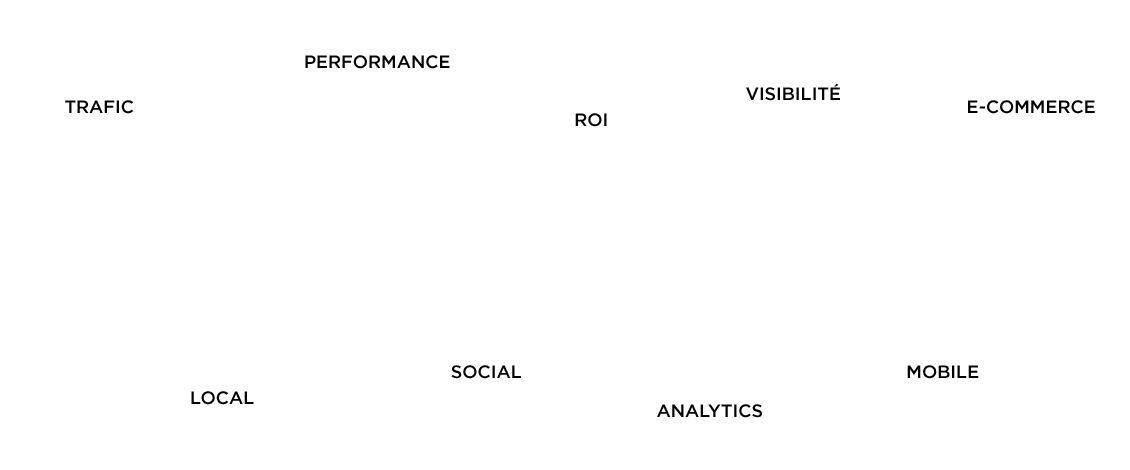 PERFORMANCE

VISIBILITÉ

TRAFIC

E-COMMERCE

ROI

SOCIAL

MOBILE

LOCAL

ANALYTICS